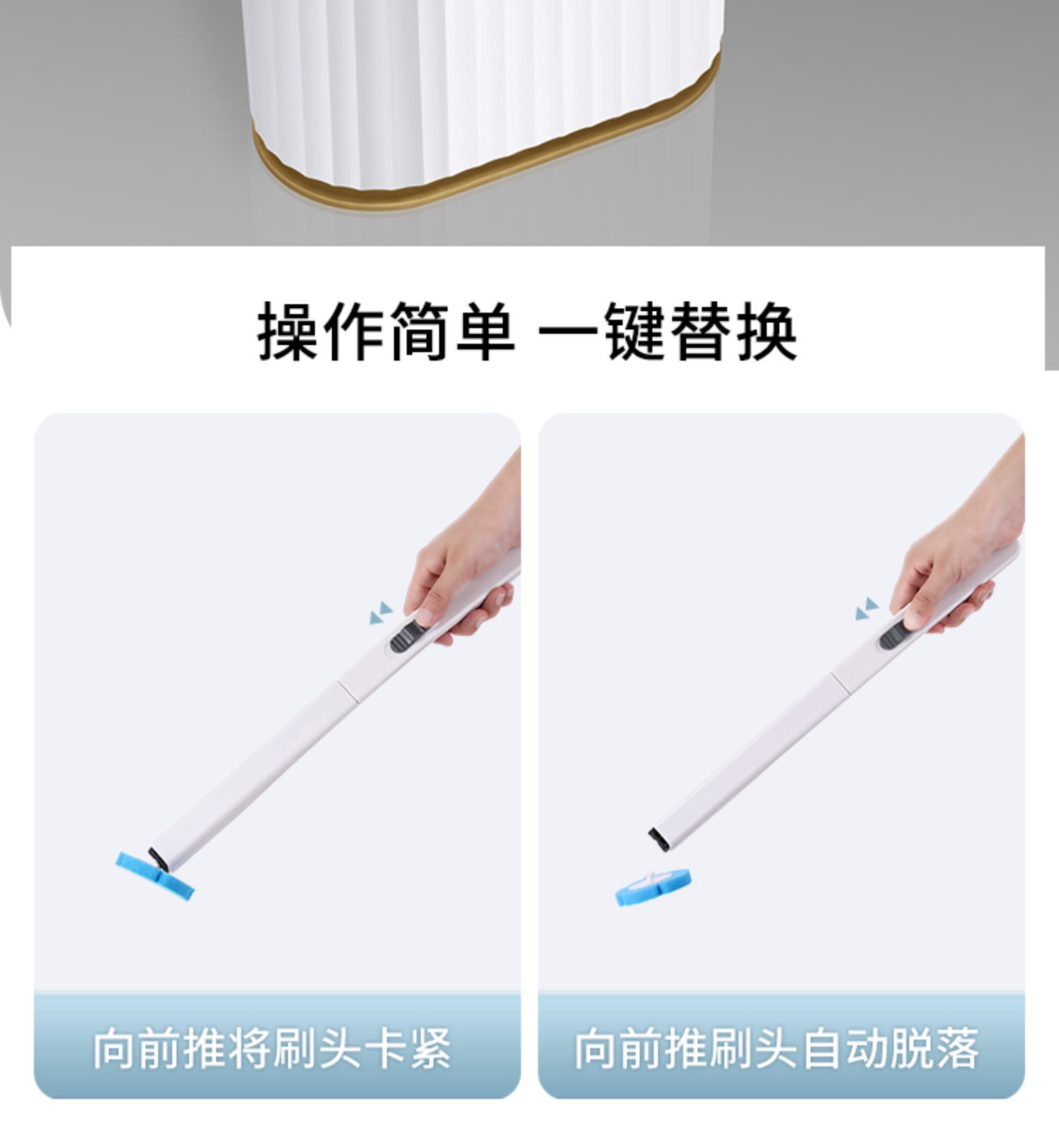 操作简单 一键替换

向前推将刷头卡紧

向前推刷头自动脱落